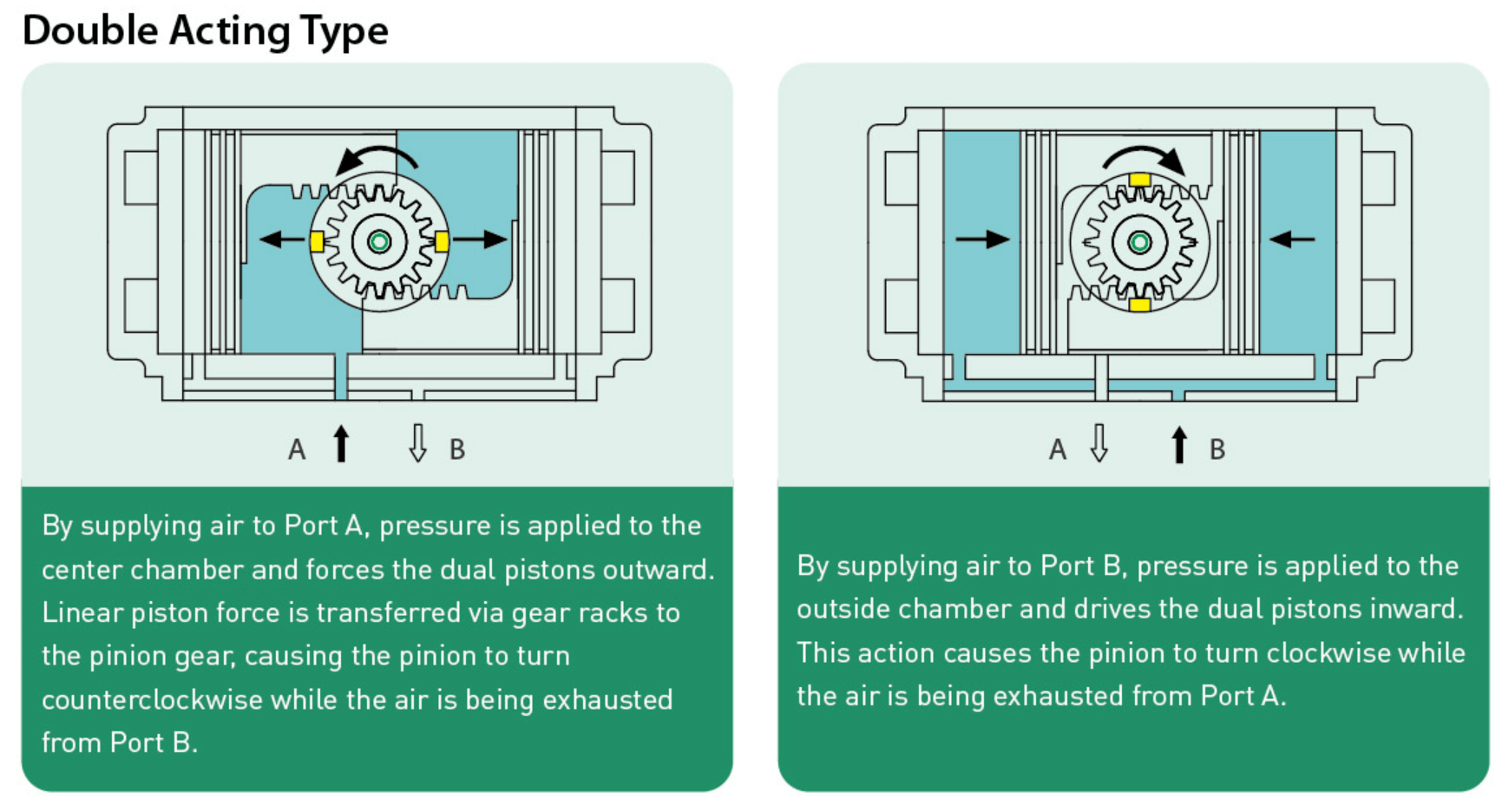 Double Acting Type

A B

By supplying air to Port A, pressure is applied to the center chamber and forces the dual pistons outward. Linear piston force is transferred via gear racks to the pinion gear, causing the pinion to turn counterclockwise while the air is being exhausted from Port B.

A B

By supplying air to Port B, pressure is applied to the outside chamber and drives the dual pistons inward. This action causes the pinion to turn clockwise while the air is being exhausted from Port A.