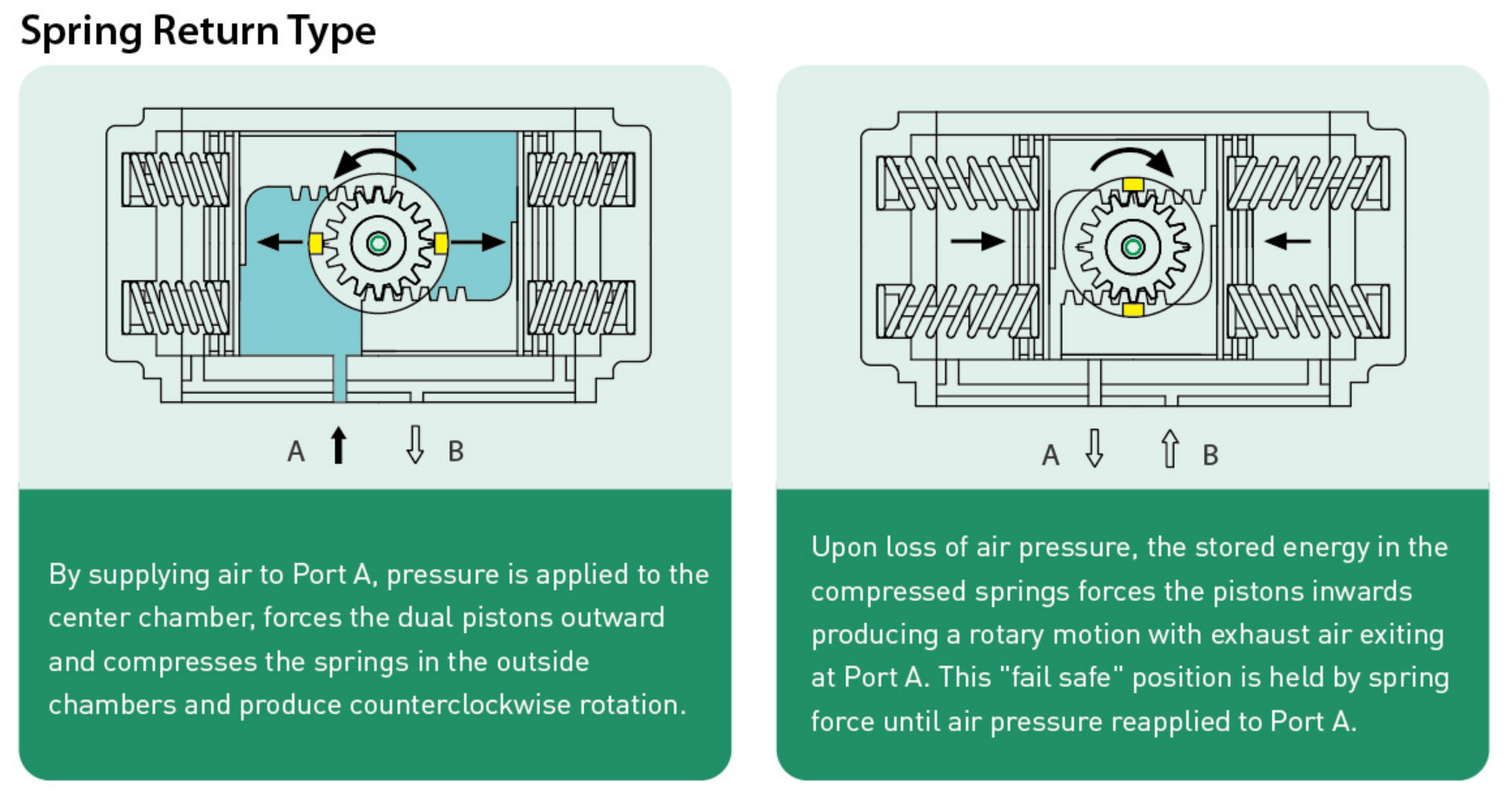 Spring Return Type

A B

By supplying air to Port A, pressure is applied to the center chamber, forces the dual pistons outward and compresses the springs in the outside chambers and produce counterclockwise rotation.

A B

Upon loss of air pressure, the stored energy in the compressed springs forces the pistons inwards producing a rotary motion with exhaust air exiting at Port A. This "fail safe" position is held by spring force until air pressure reapplied to Port A.