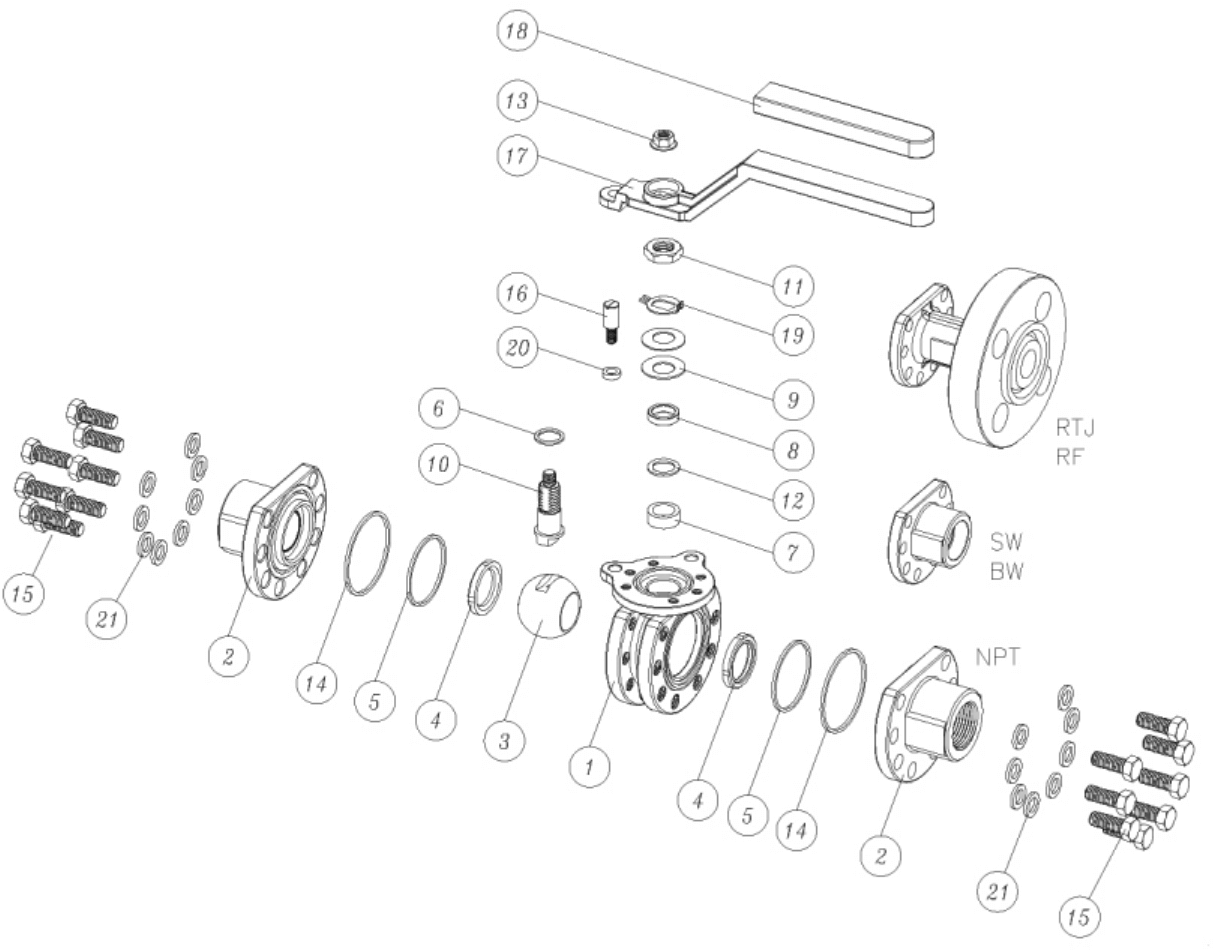 18
13
17
11
16
19
20
9
6
8
10
12
7
RTJ
RF
SW
BW
NPT
15
21
2
14
5
4
3
1
4
5
14
2
21
15