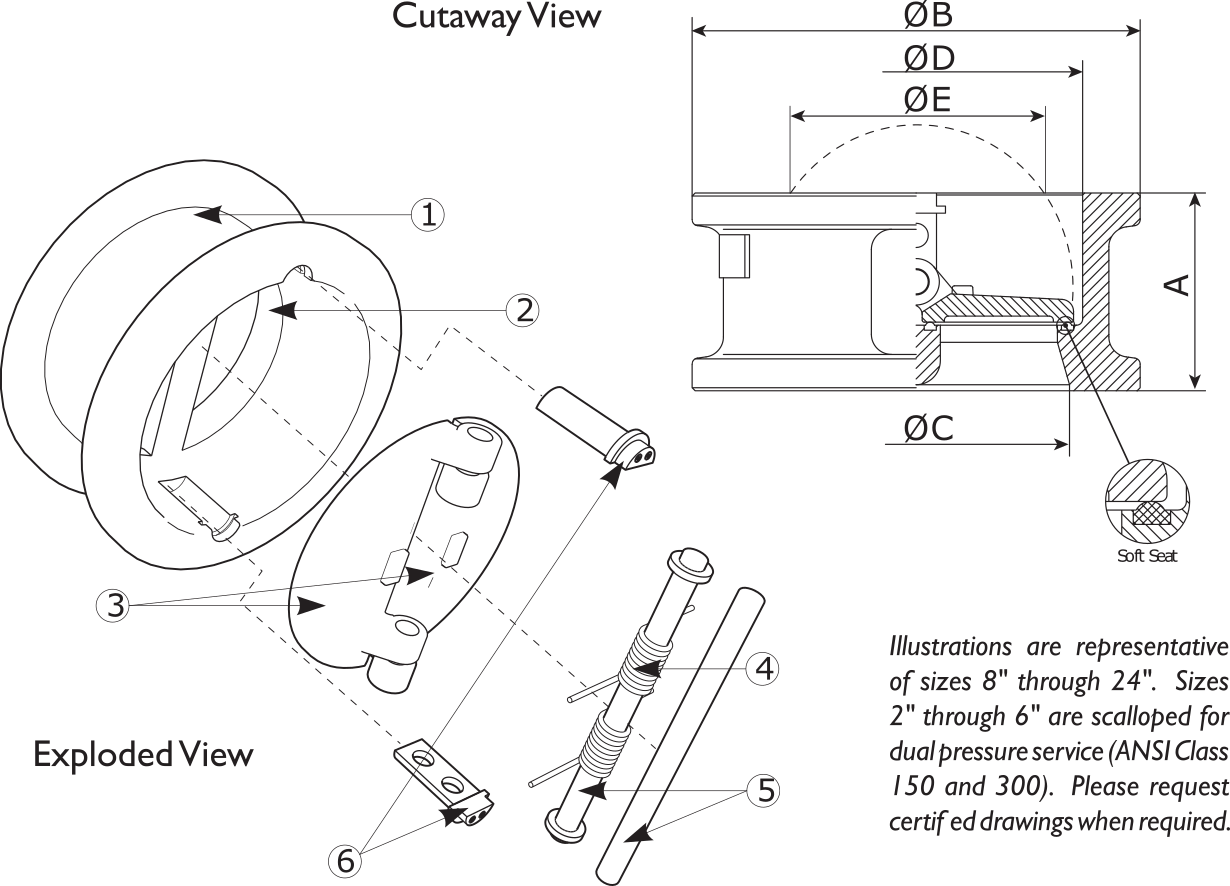 Cutaway View

ØB

ØD

ØE

A

ØC

Soft Seat

1

2

3

4

5

6

Exploded View

Illustrations are representative of sizes 8" through 24". Sizes 2" through 6" are scalloped for dual pressure service (ANSI Class 150 and 300). Please request certif ed drawings when required.