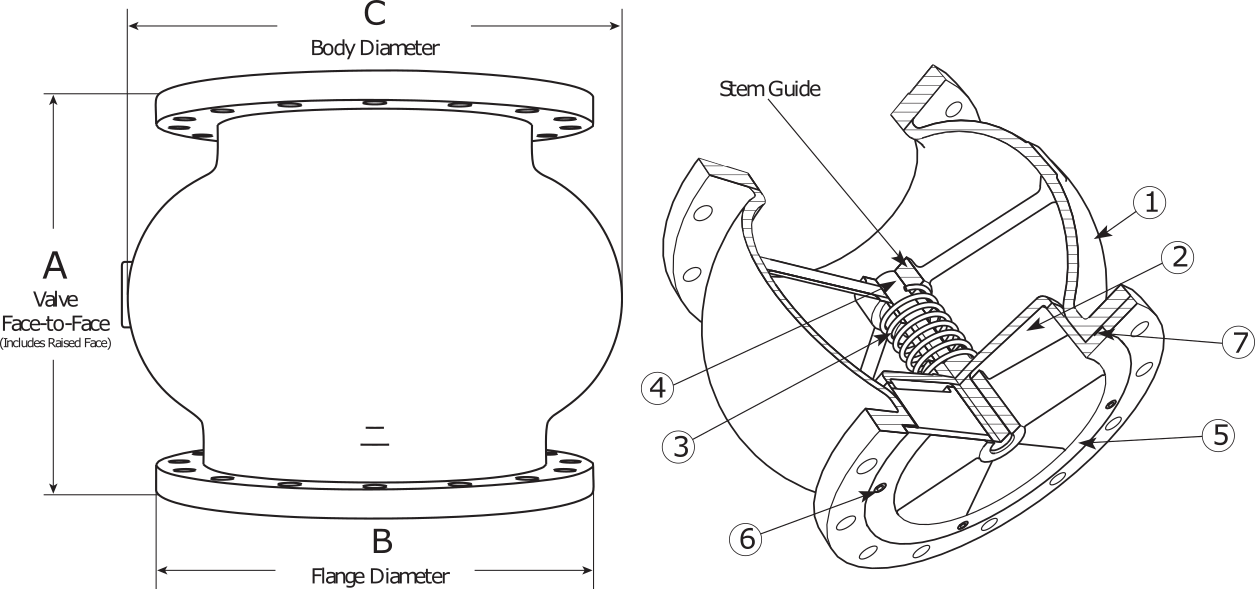 C
Body Diameter

A
Valve
Face-to-Face
(Includes Raised Face)

B
Flange Diameter

Stem Guide

1
2
7
4
3
5
6