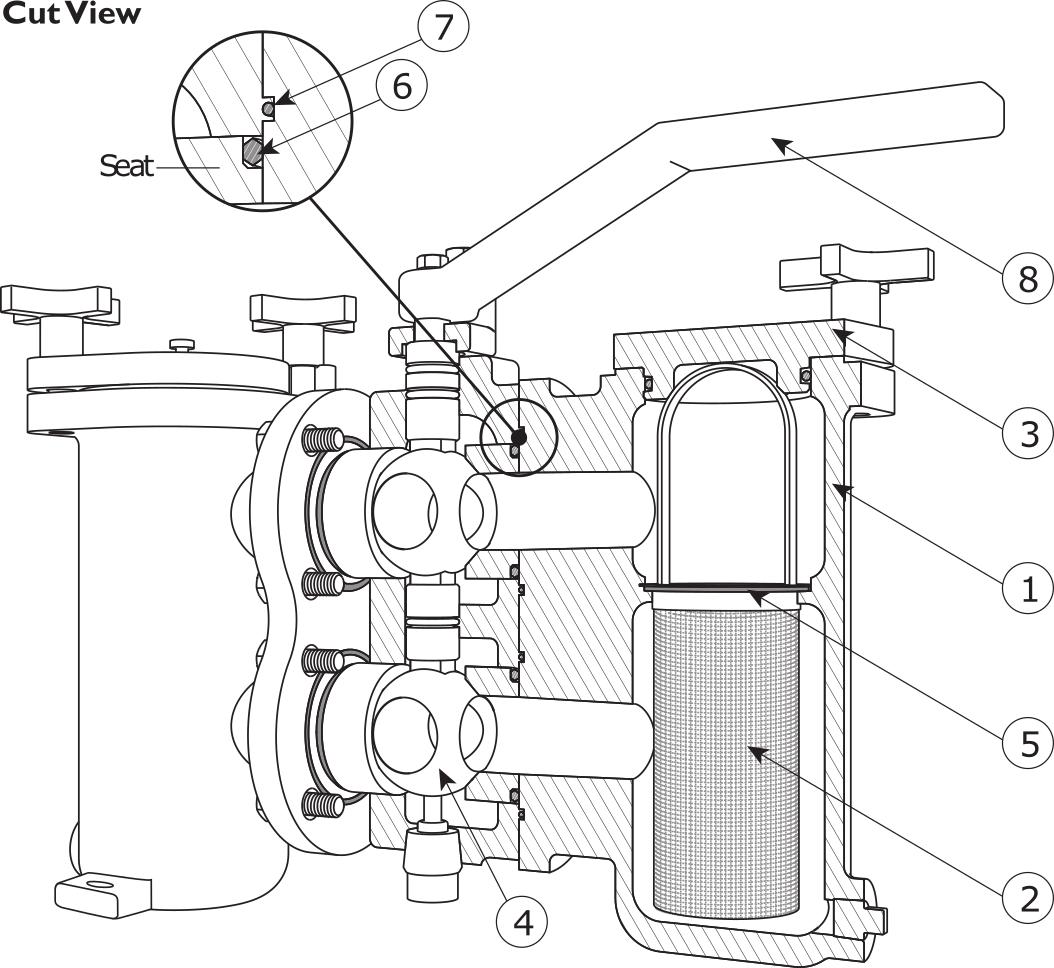 Cut View

7
6
Seat
8
3
1
5
2
4