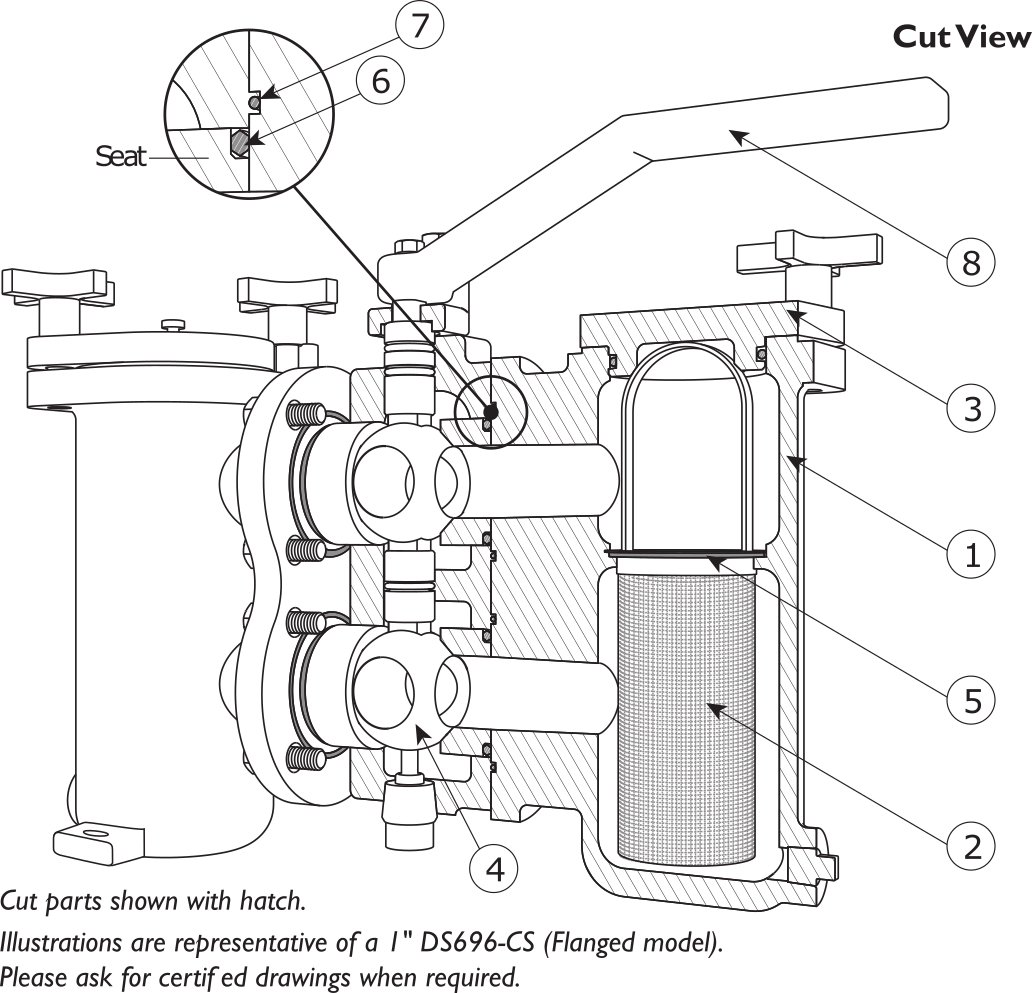 Cut View

7

6

Seat

8

3

1

5

2

4

Cut parts shown with hatch.

Illustrations are representative of a 1" DS696-CS (Flanged model).

Please ask for certif ed drawings when required.