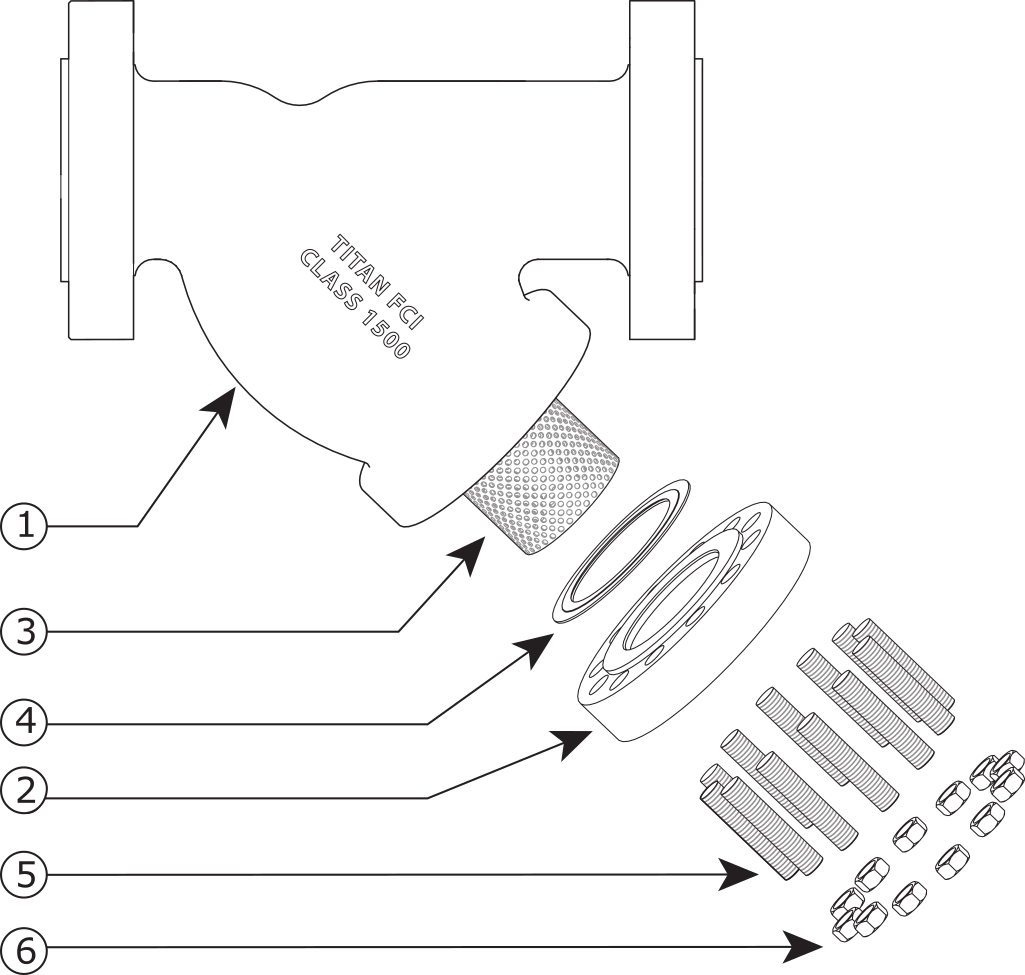 TITAN FCI
CLASS 1500

1

3

4

2

5

6