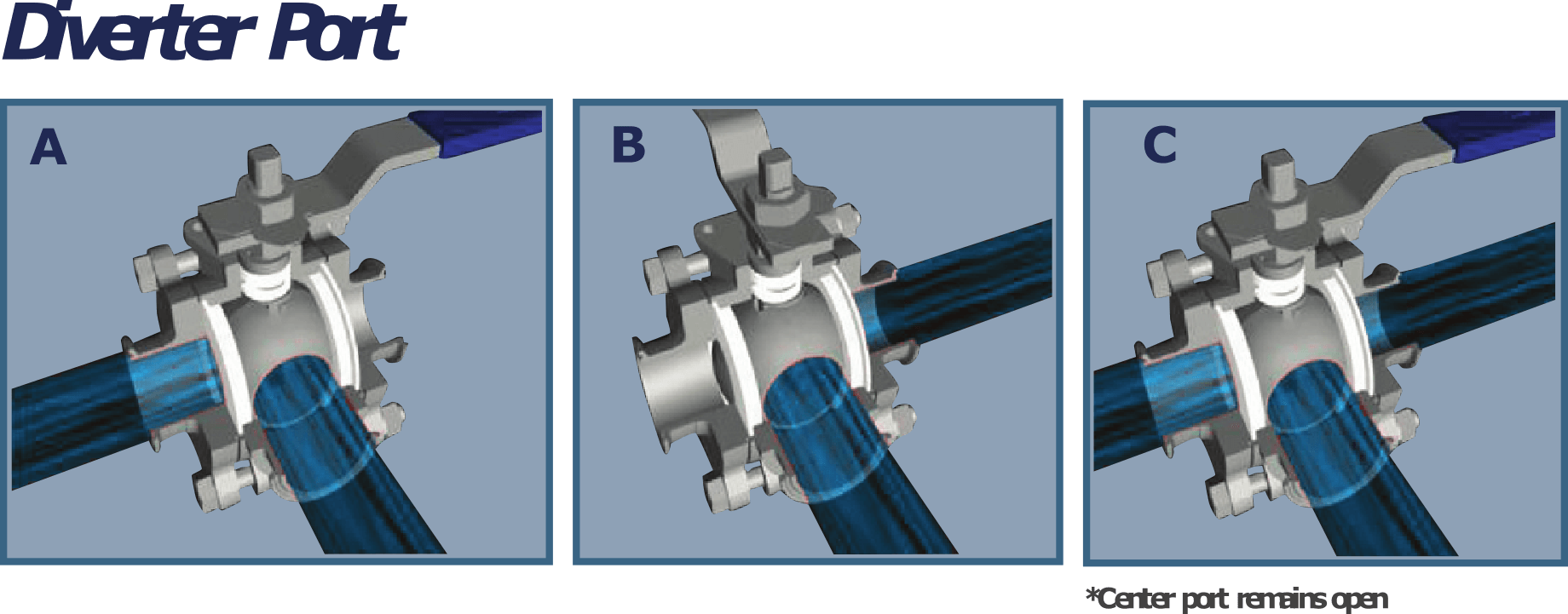 Diverter Port

A

B

C

*Center port remains open