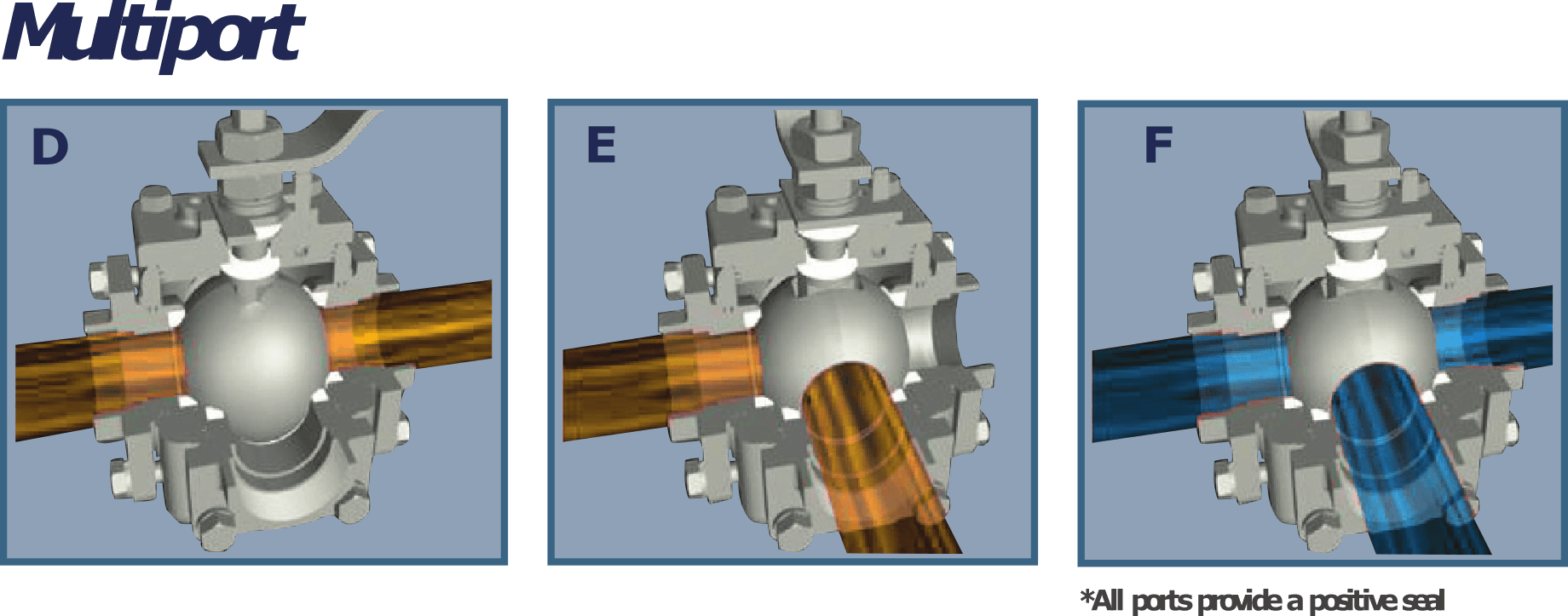 Multiport

D

E

F

*All ports provide a positive seal