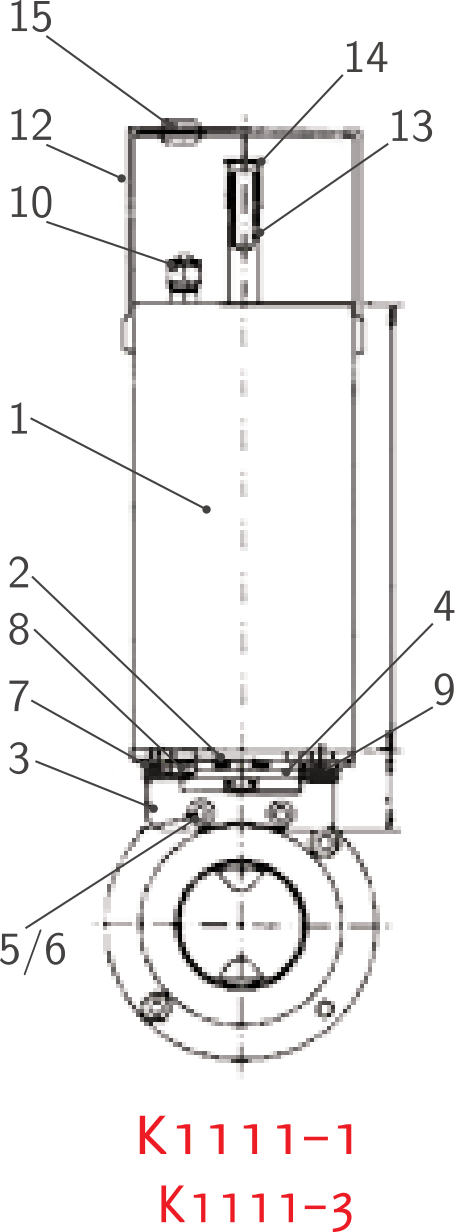 15
14
12
13
10
1
2
4
8
9
7
3
5/6
K1111-1
K1111-3