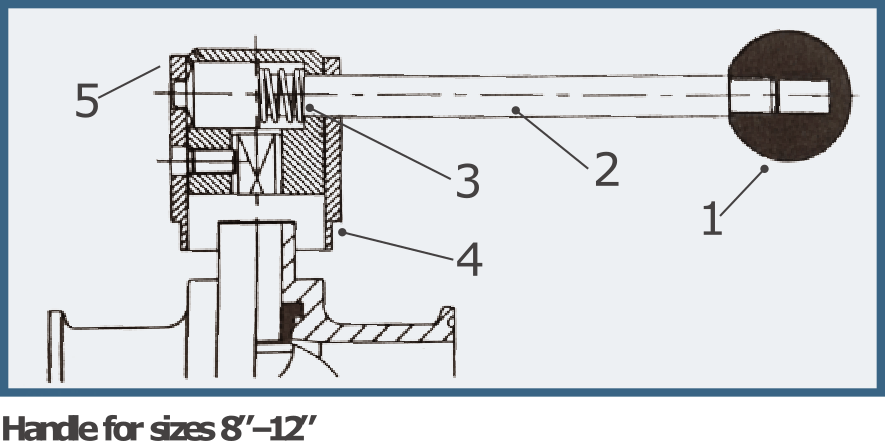 5

3

2

1

4

Handle for sizes 8"–12"